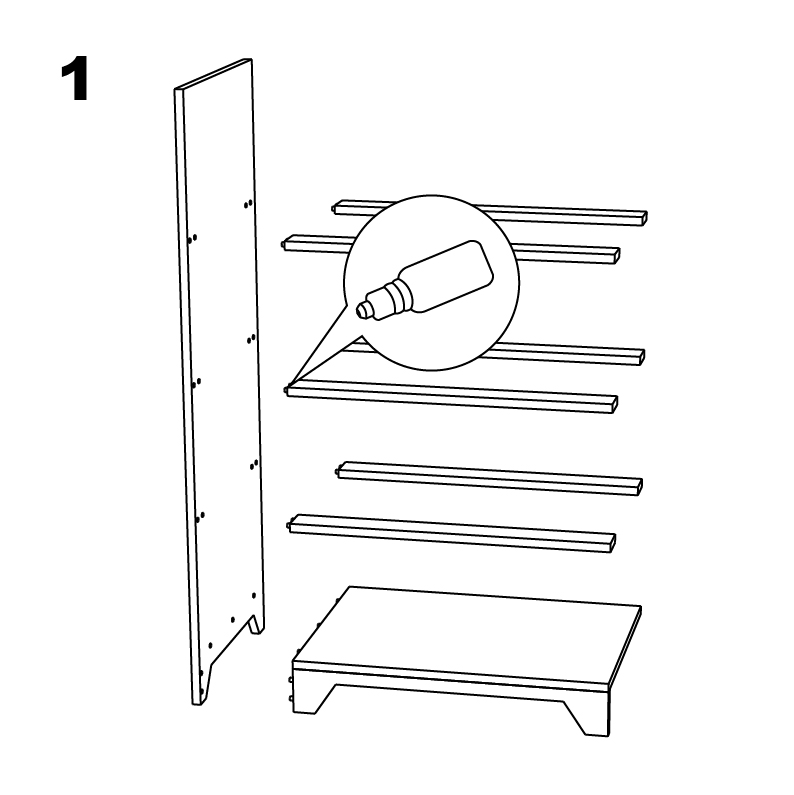 1