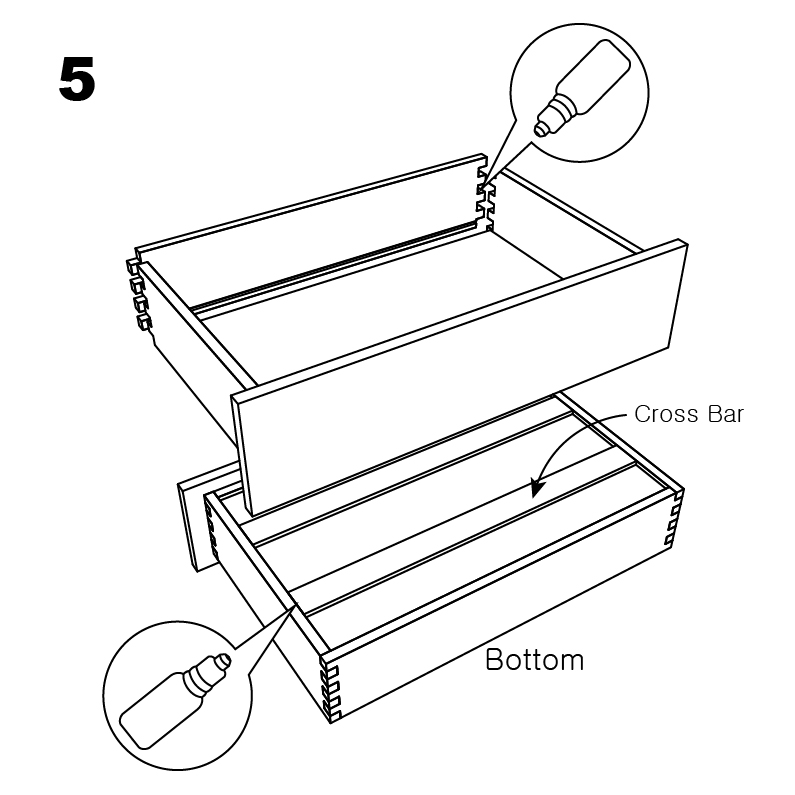 5

Cross Bar

Bottom