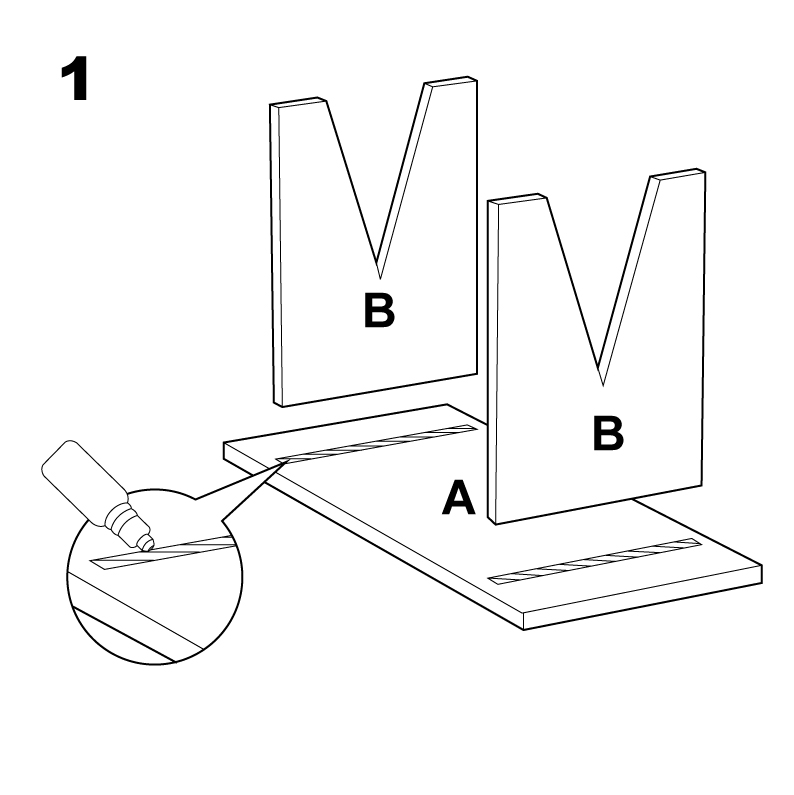 1

B

B

A