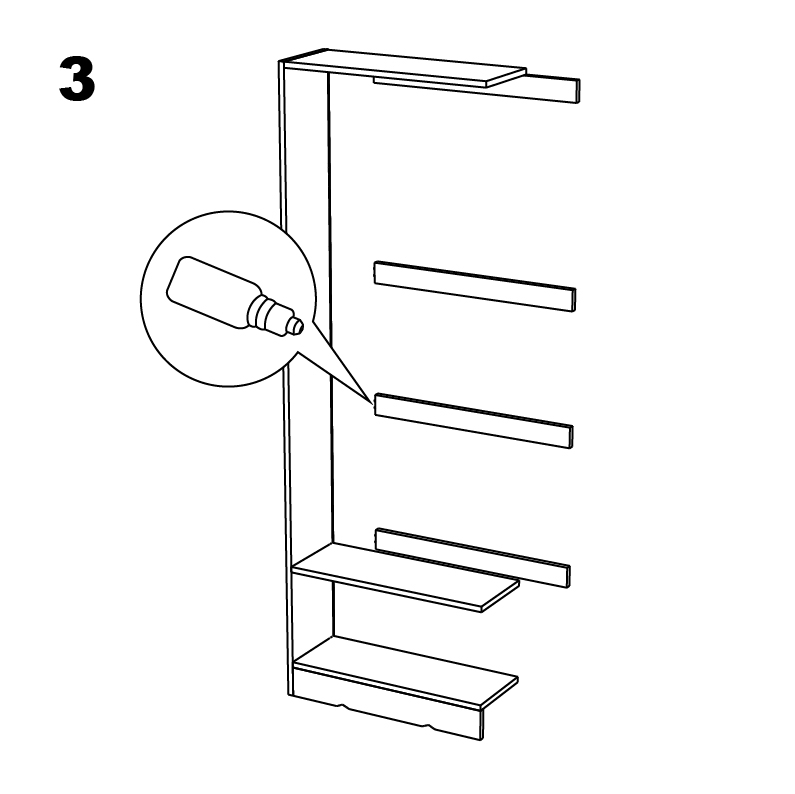 3