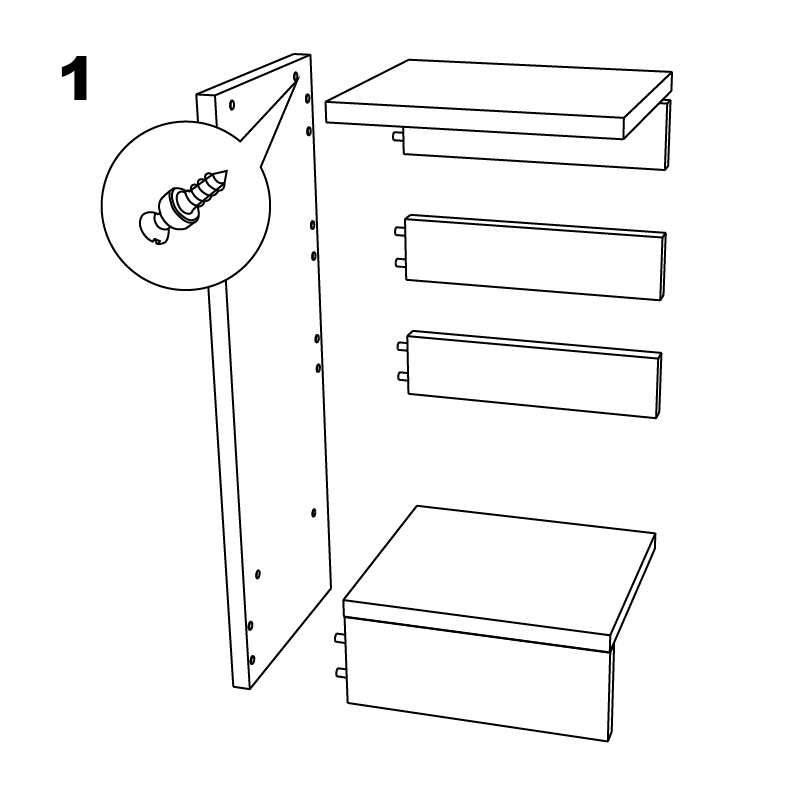 1