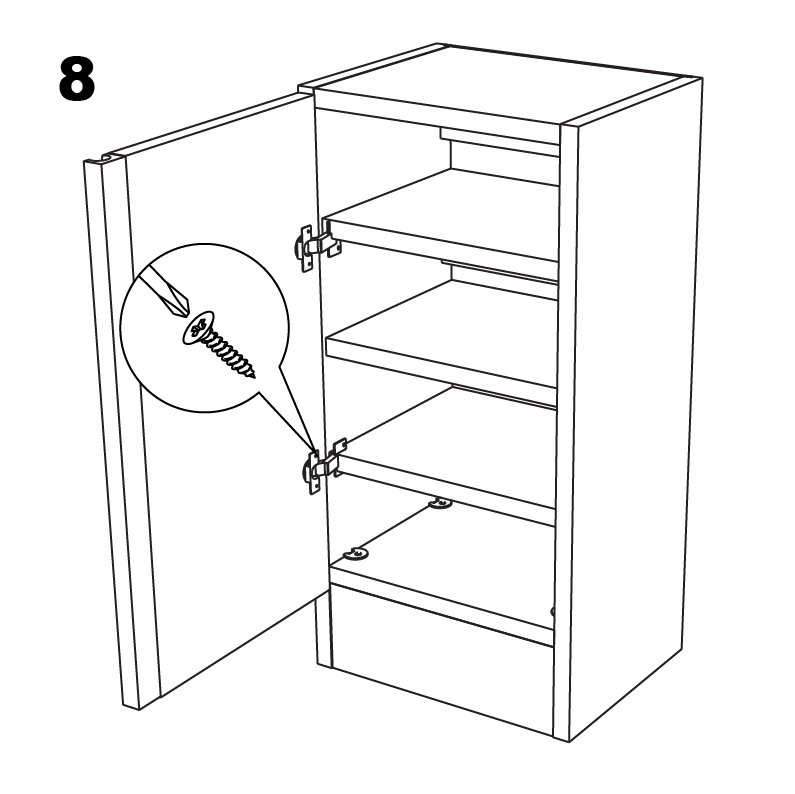 8