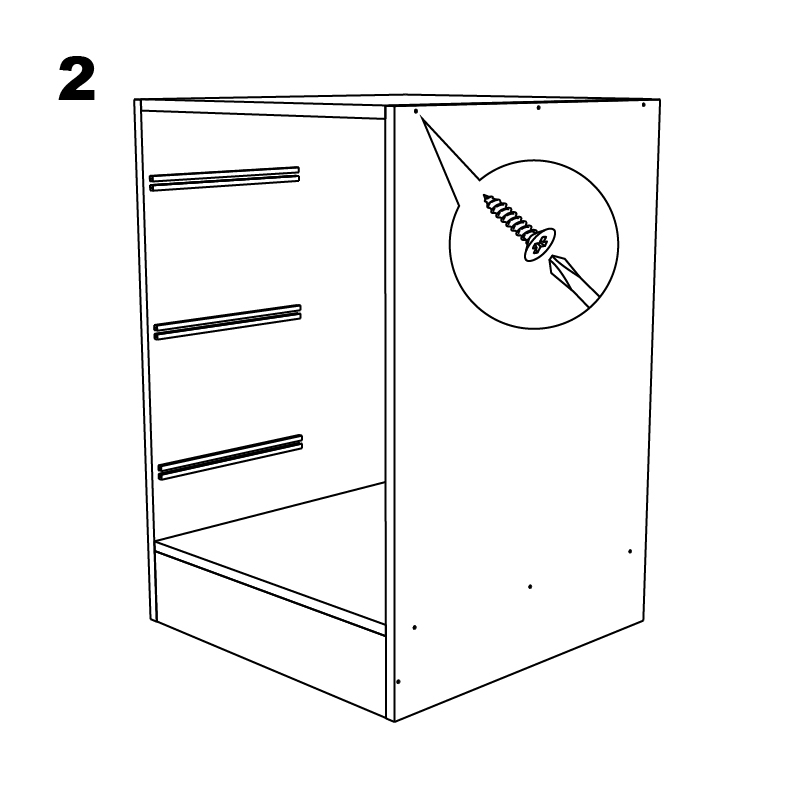 2