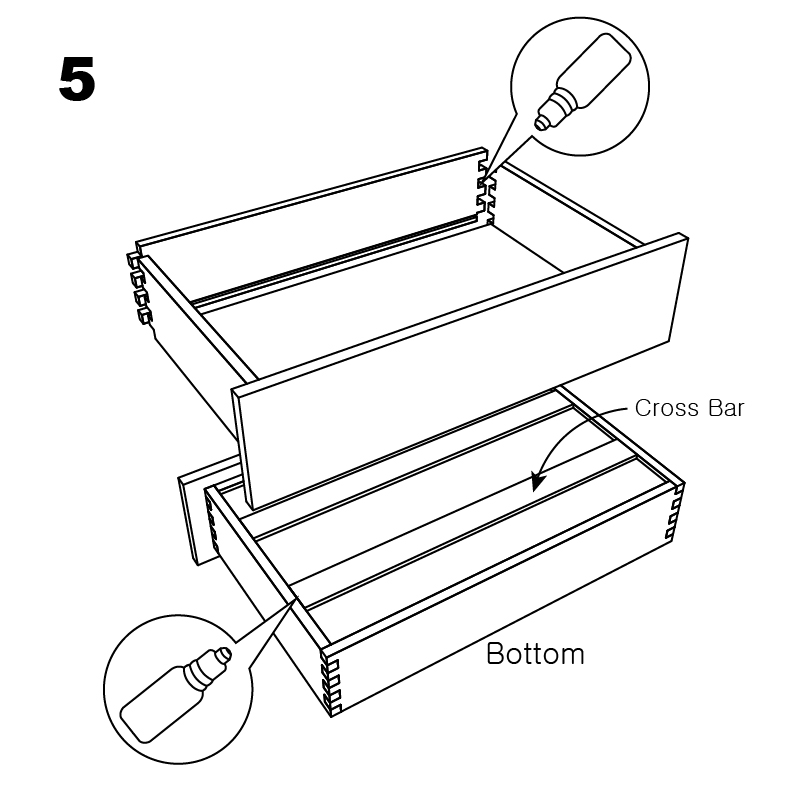 5

Cross Bar

Bottom