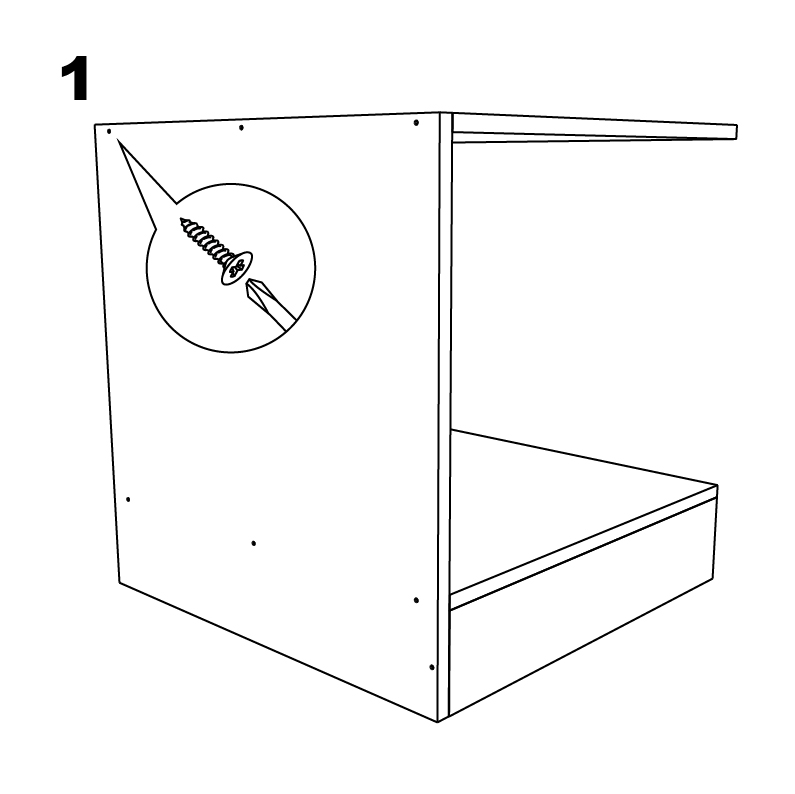 1