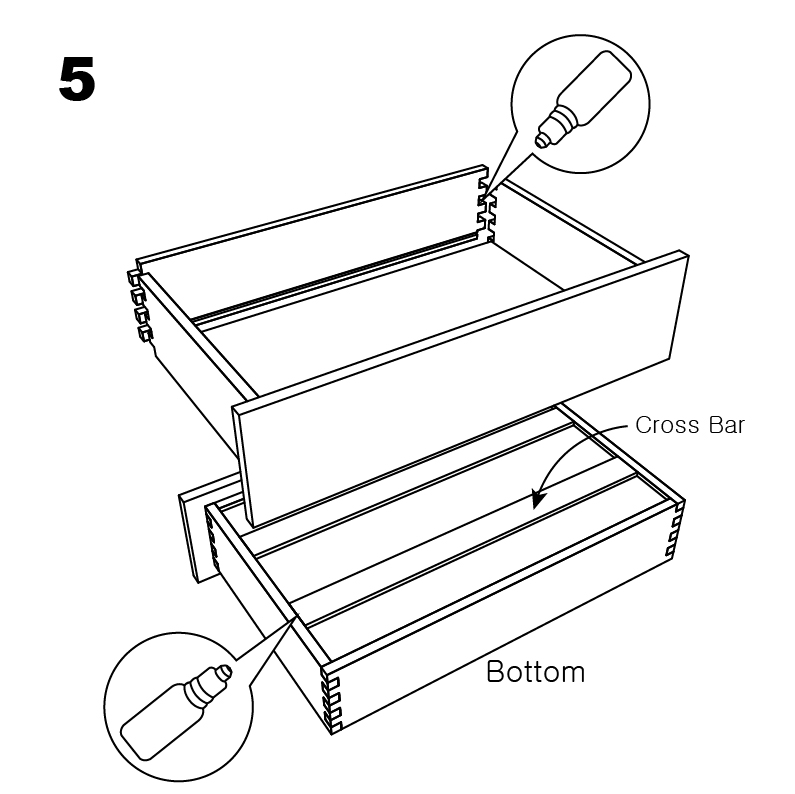 5

Cross Bar

Bottom