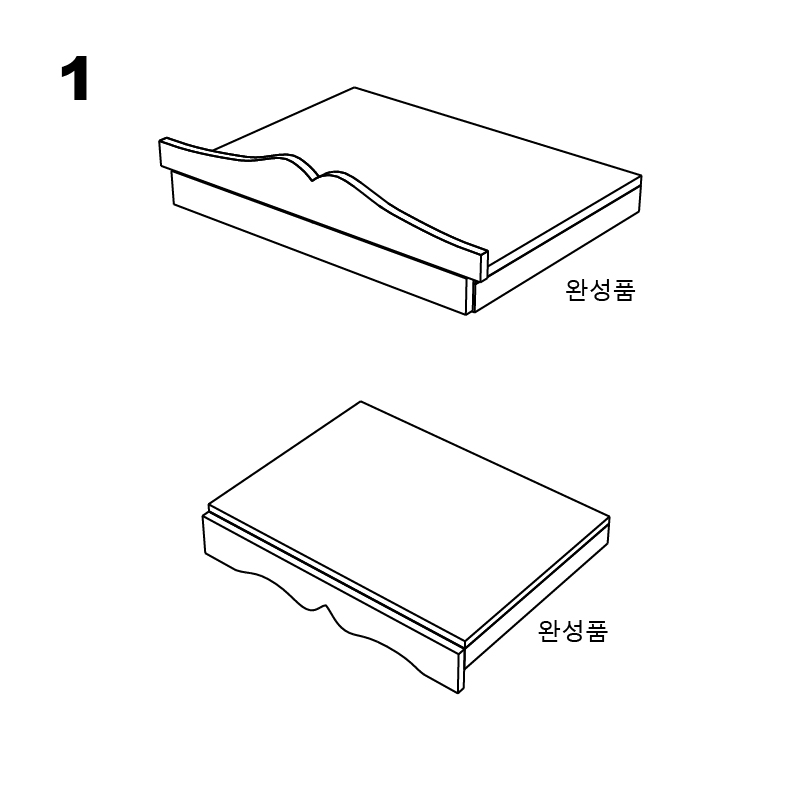 1

완성품

완성품