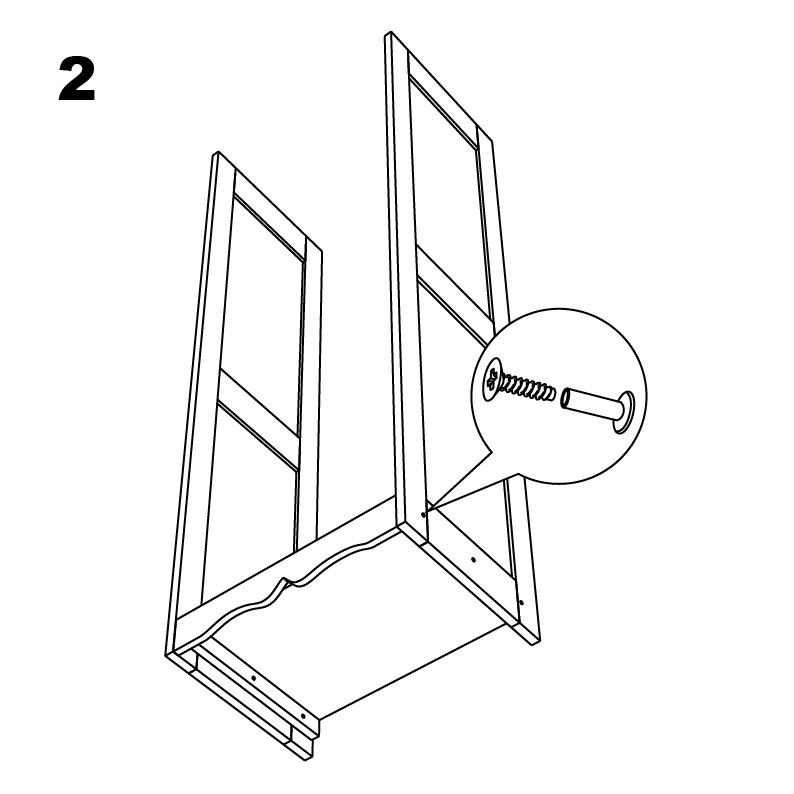 2