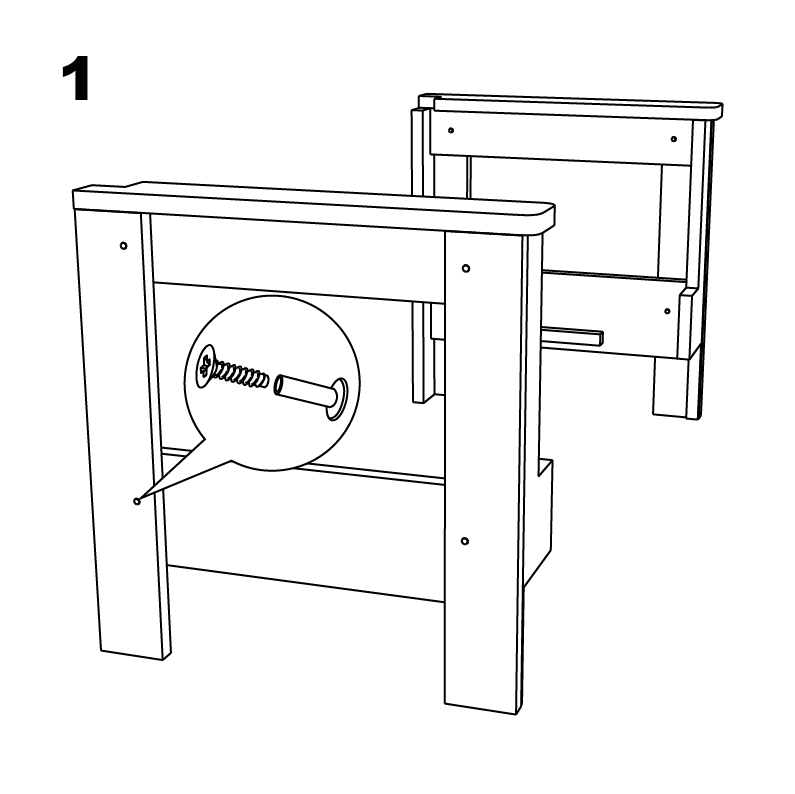 1