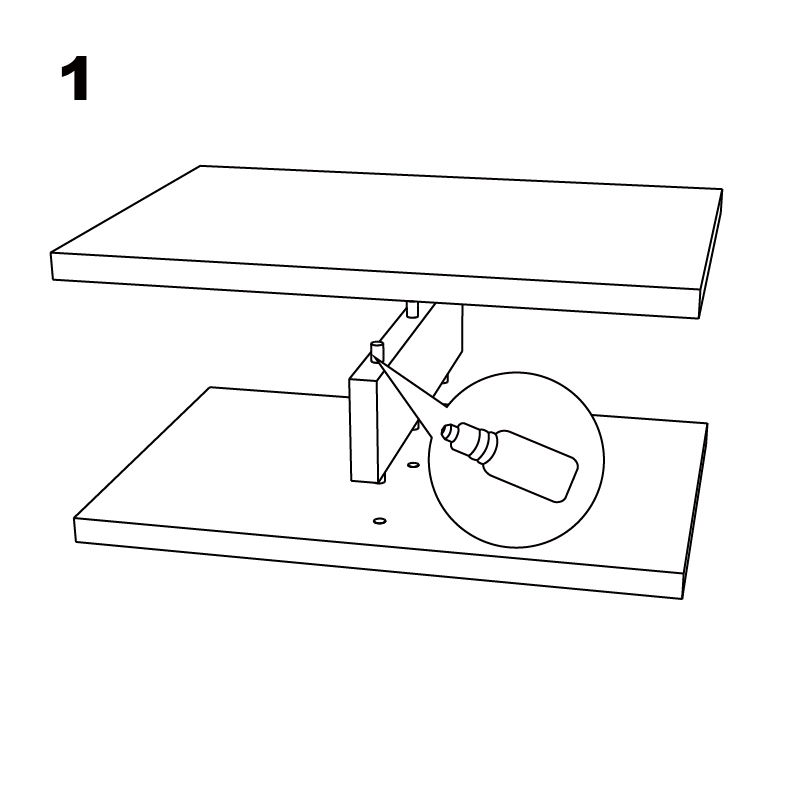 1