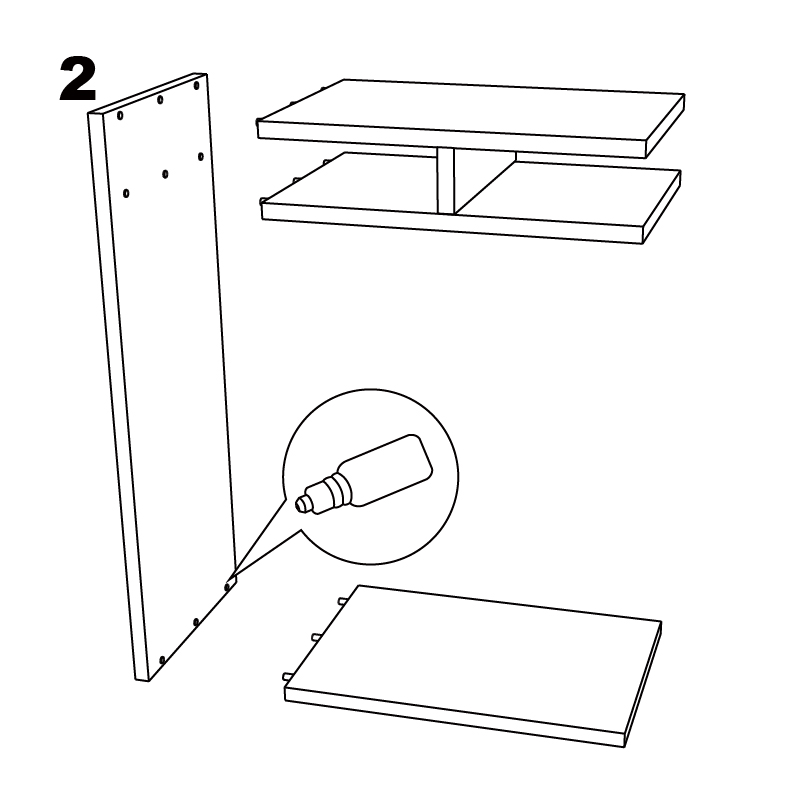 2