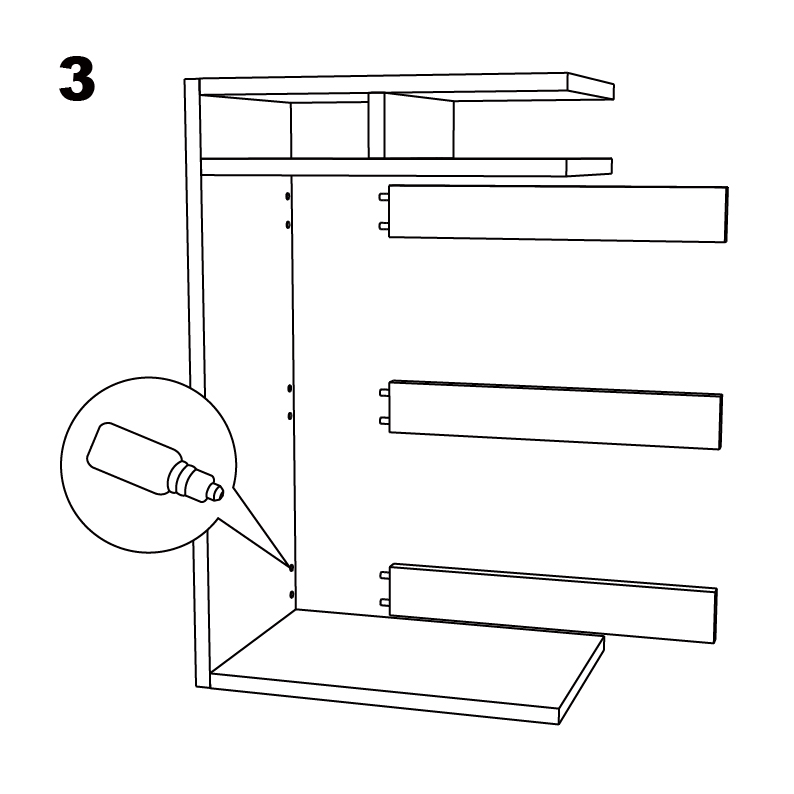 3