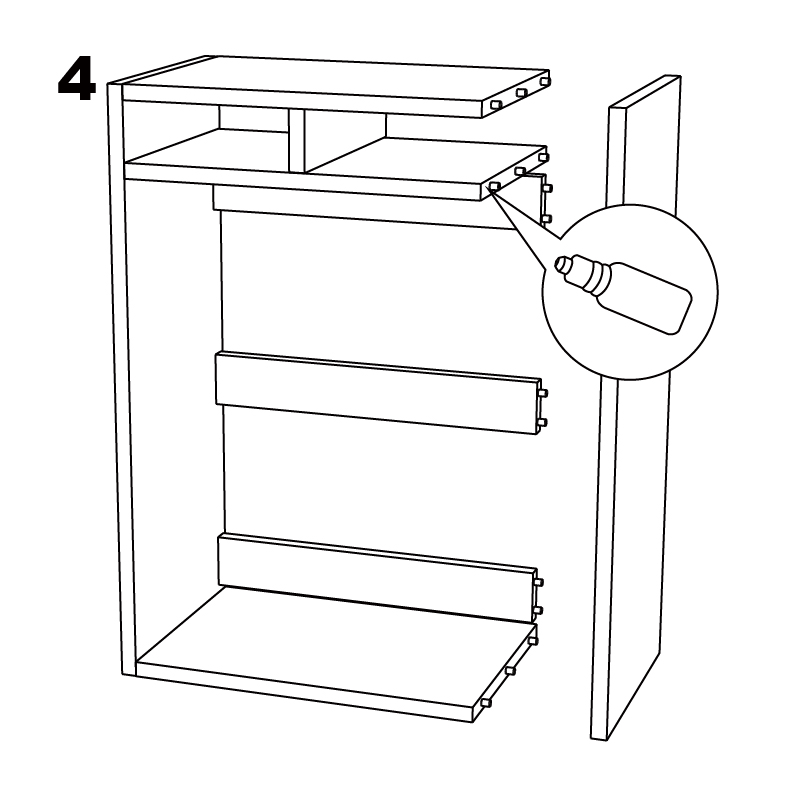 4