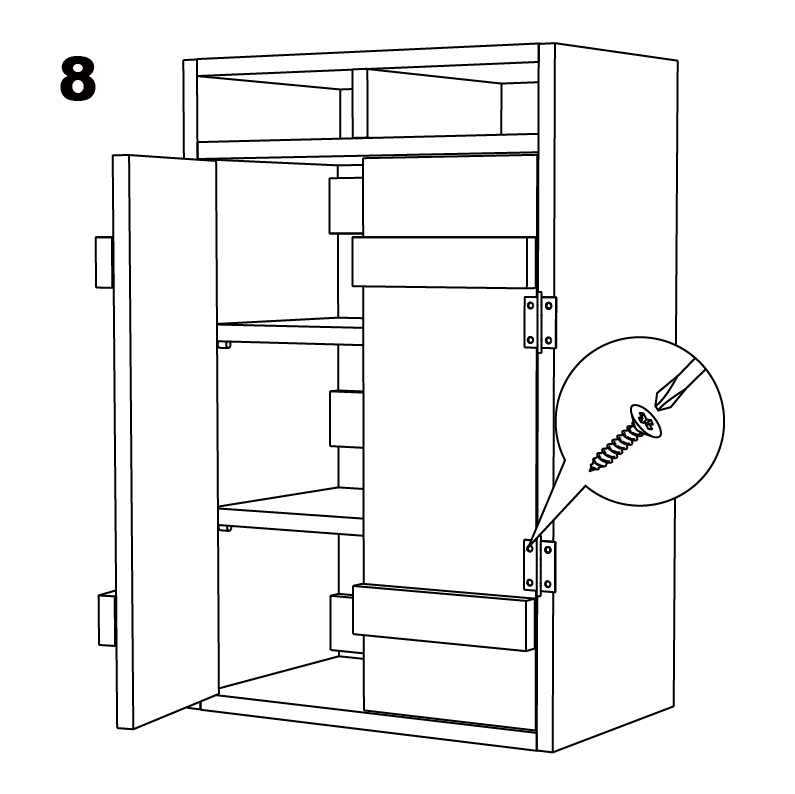 8