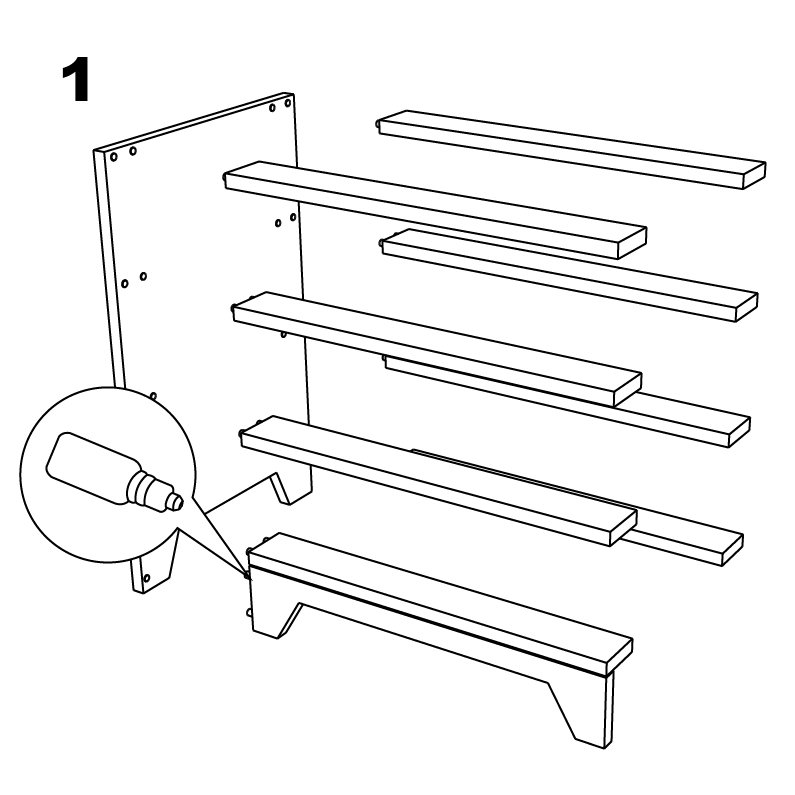 1