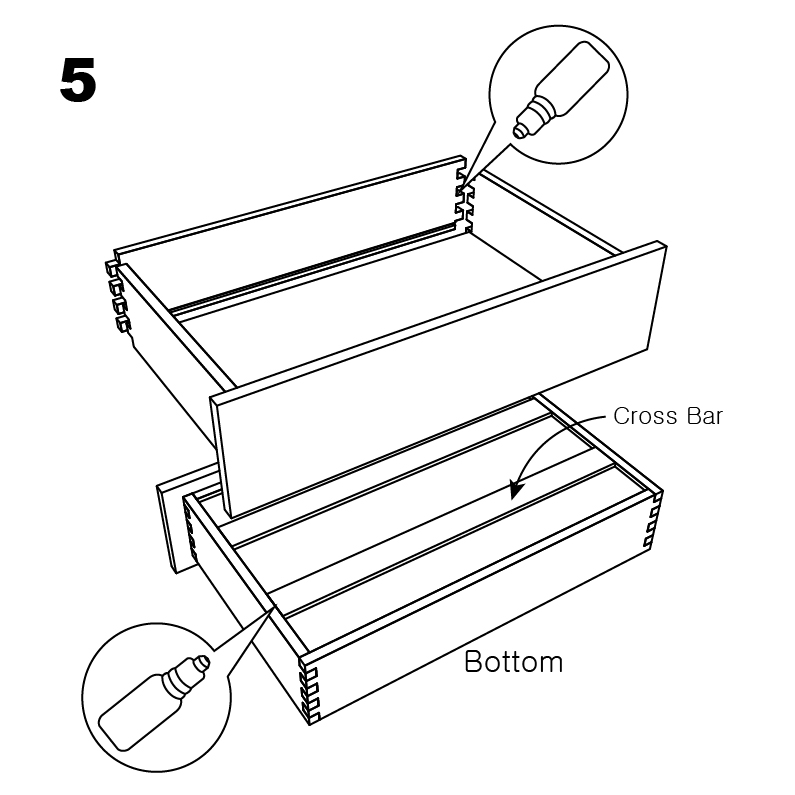 5

Cross Bar

Bottom