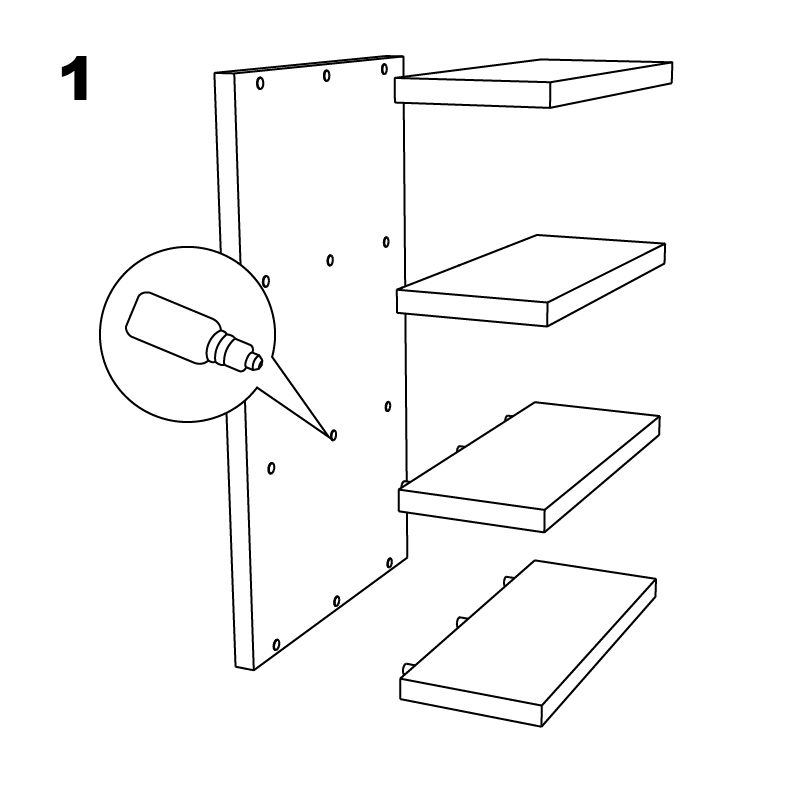 1