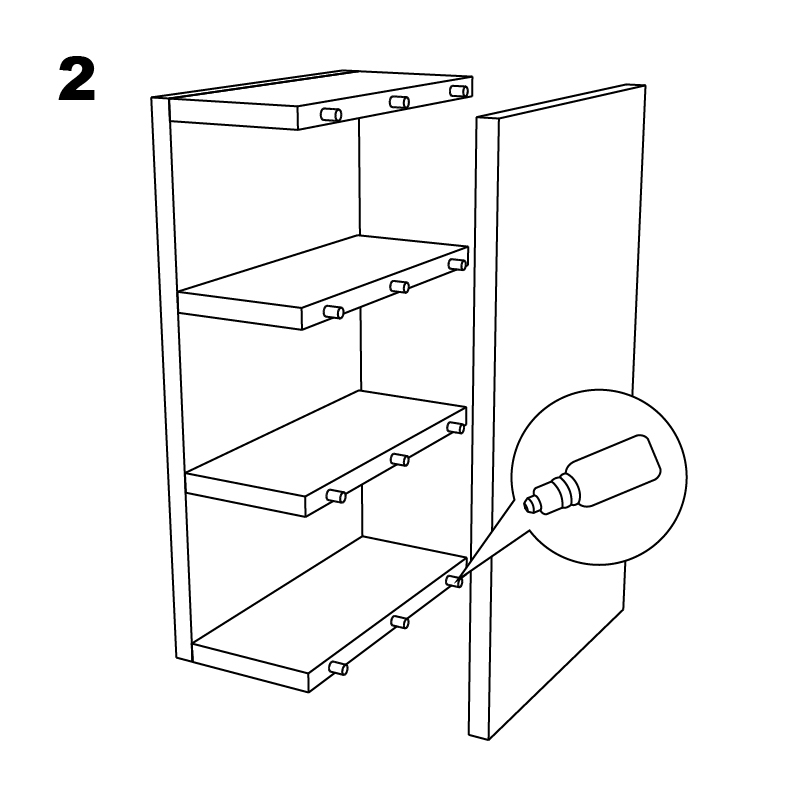 2