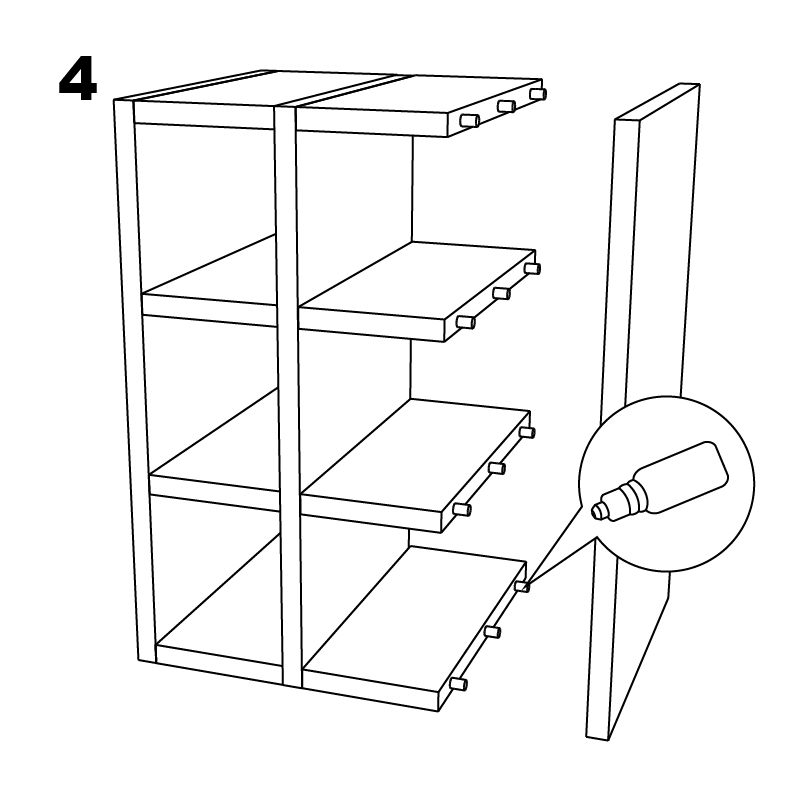 4