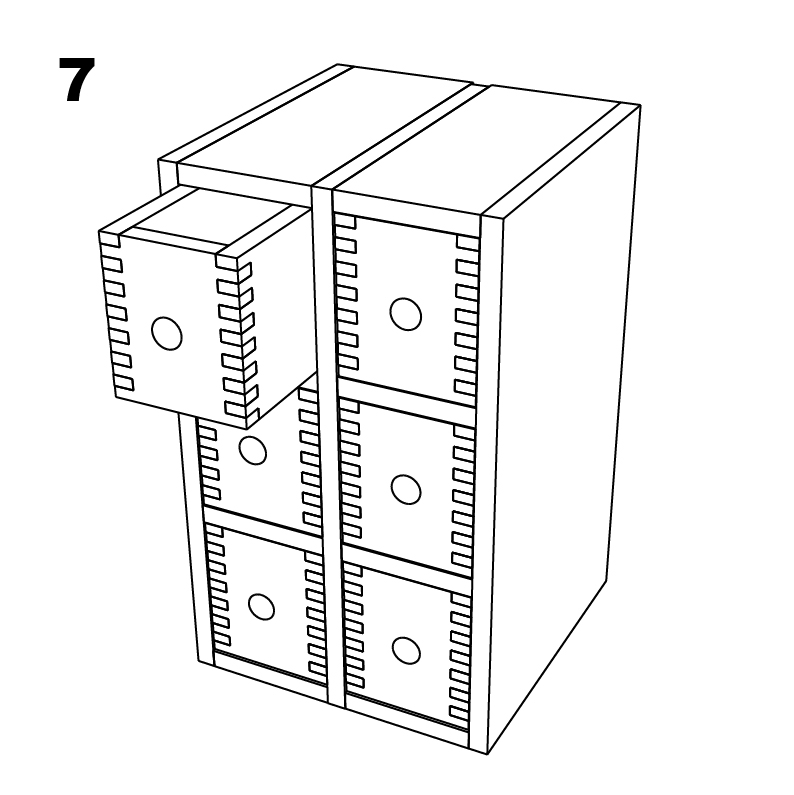 7