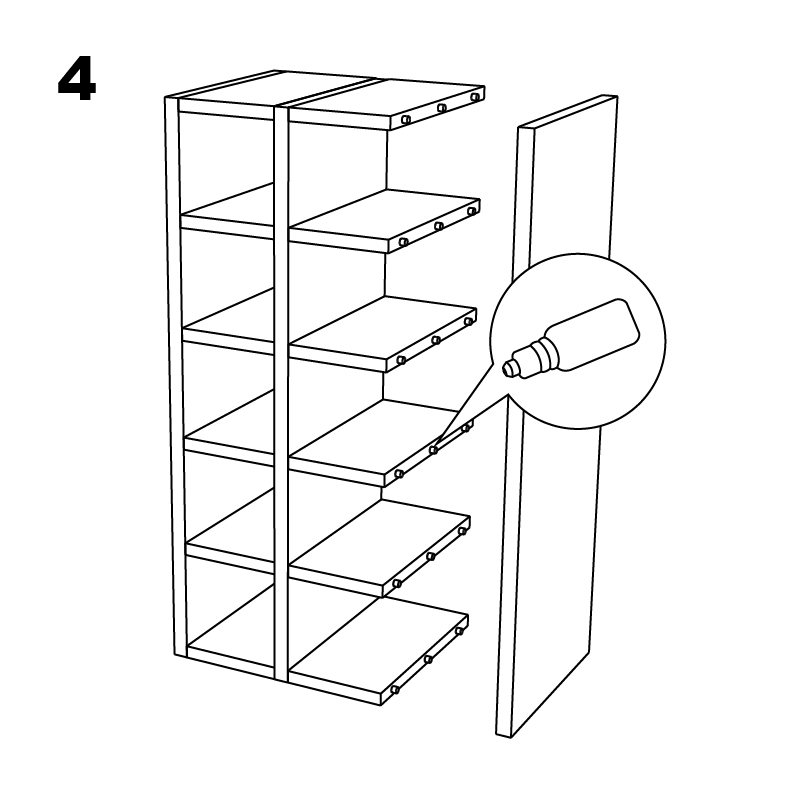 4