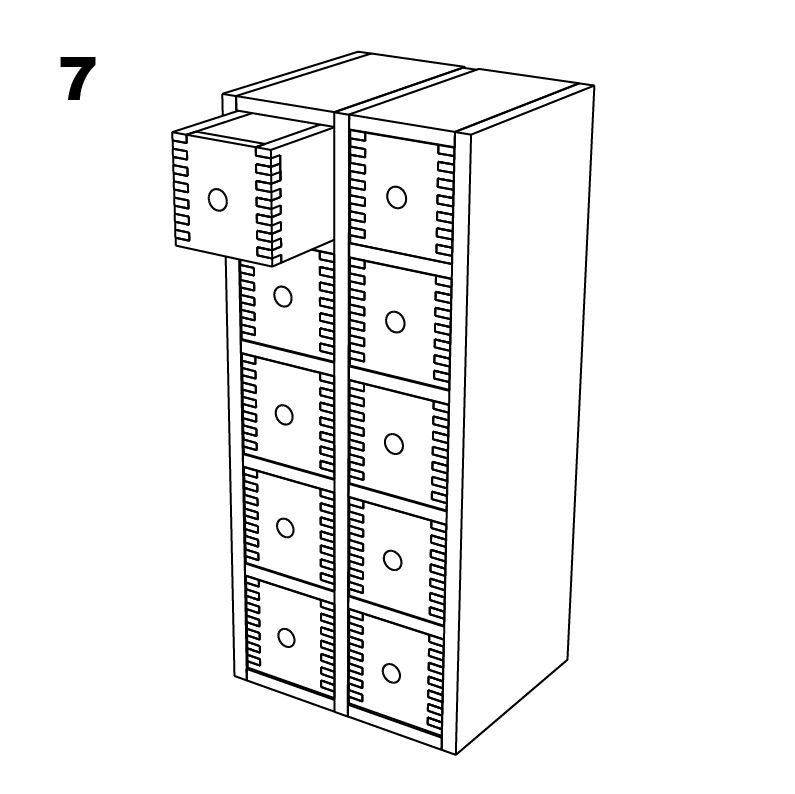 7