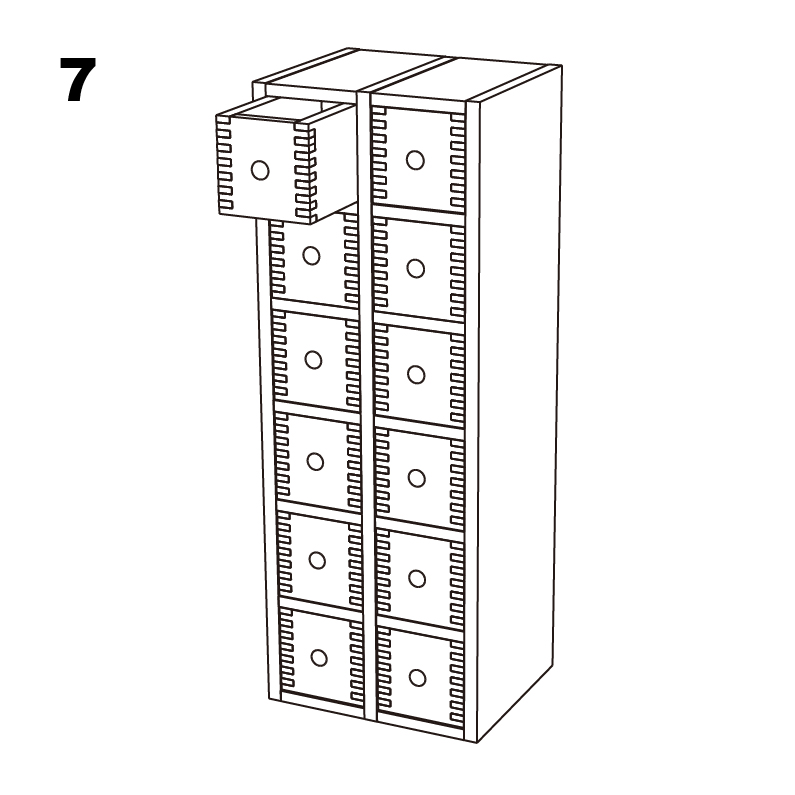 7