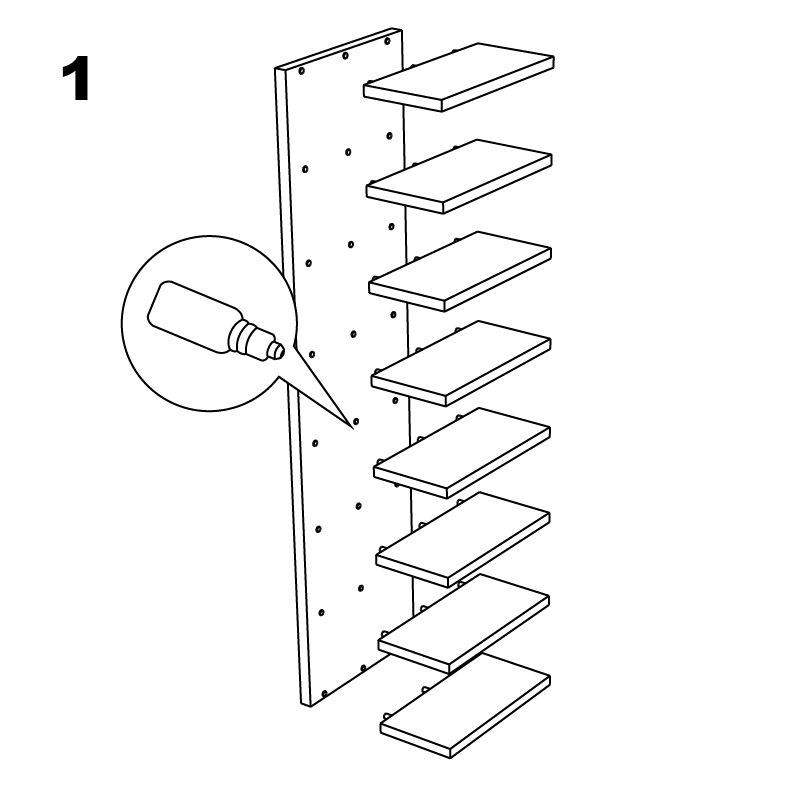 1