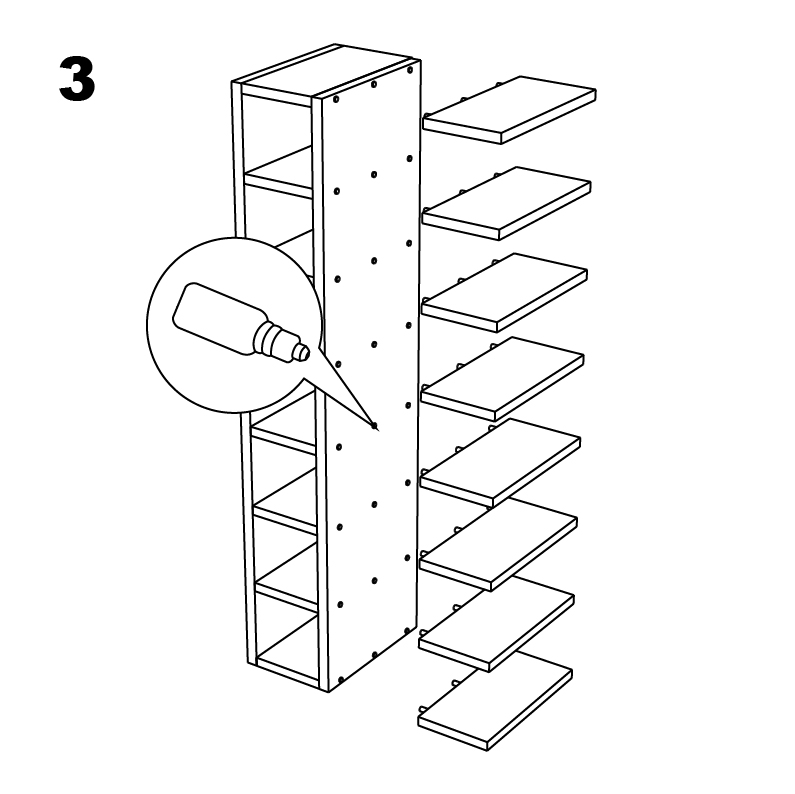 3