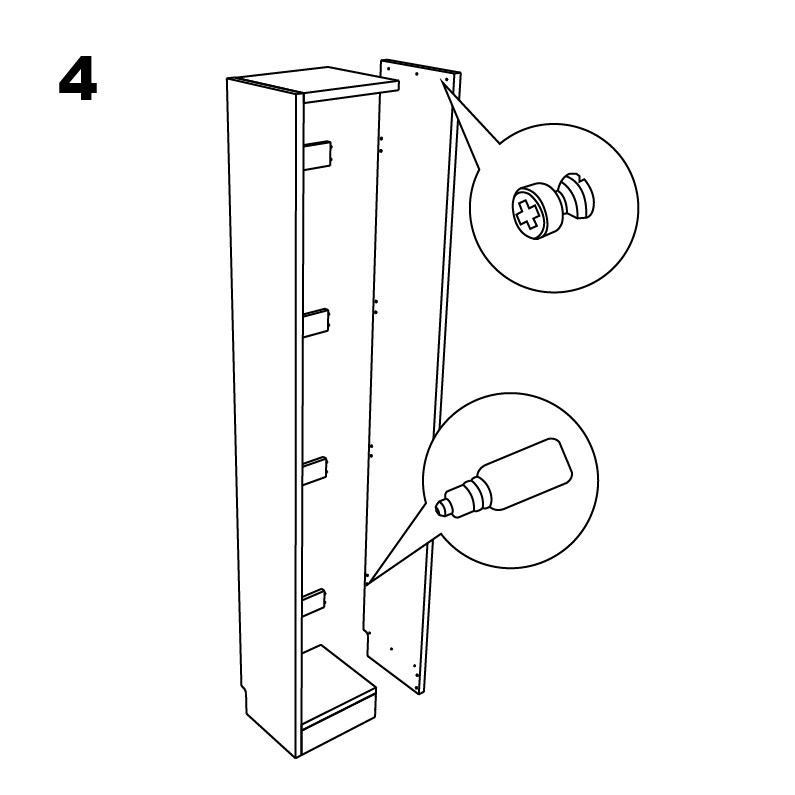 4