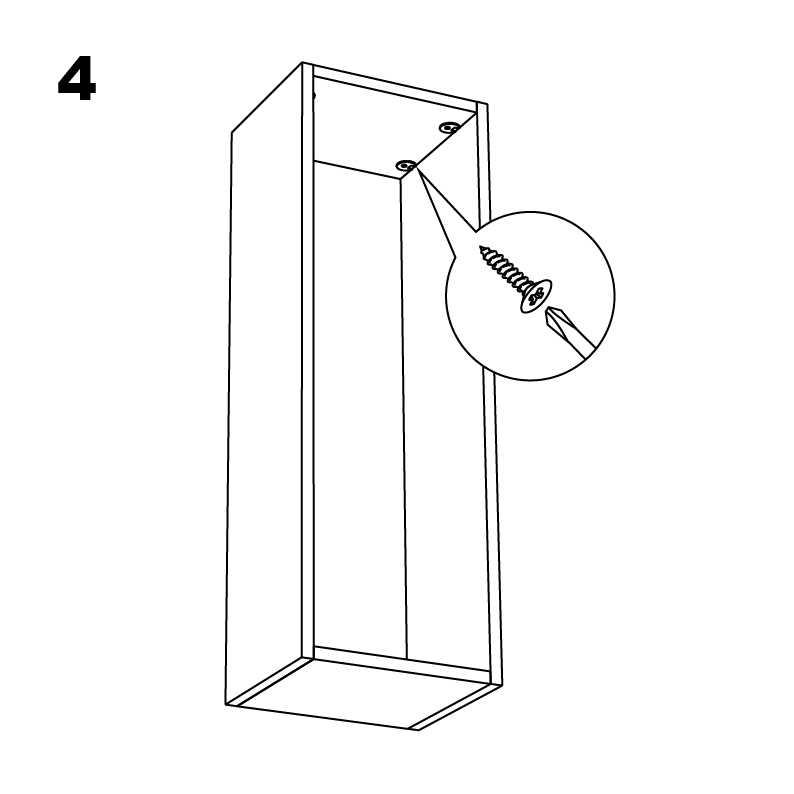 4