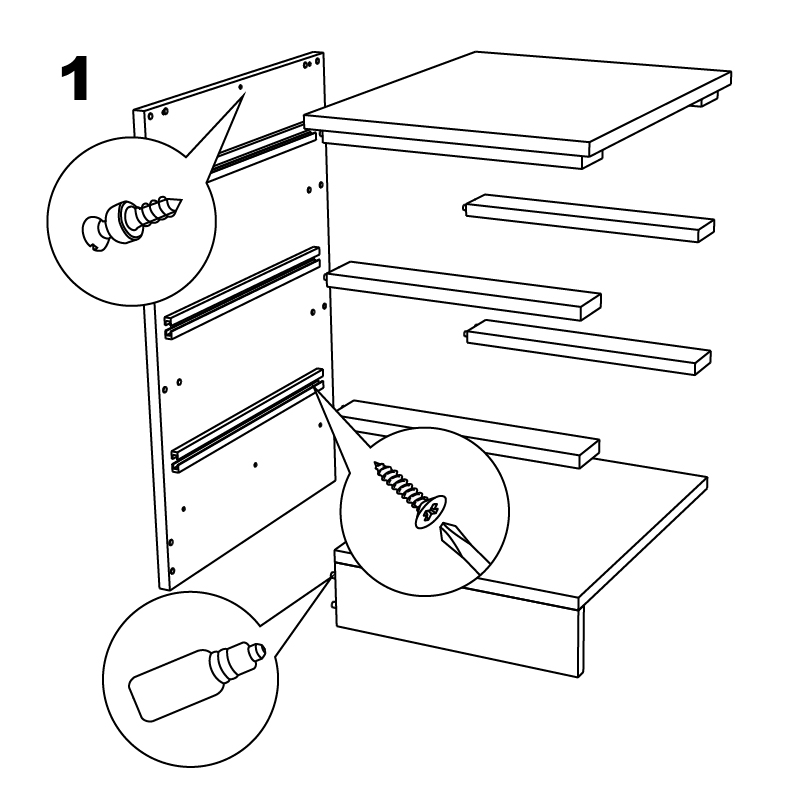 1