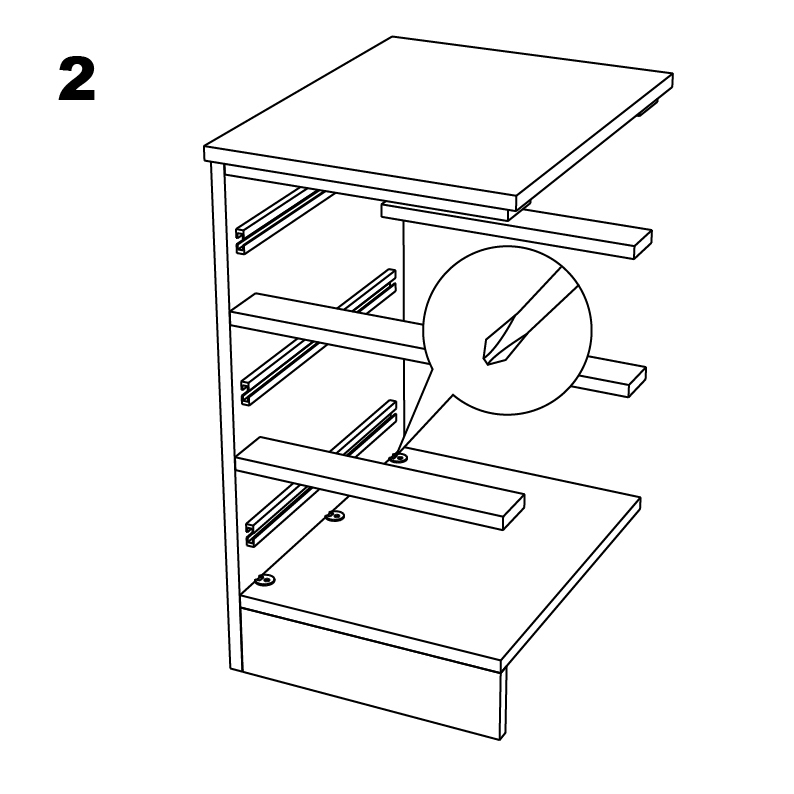 2