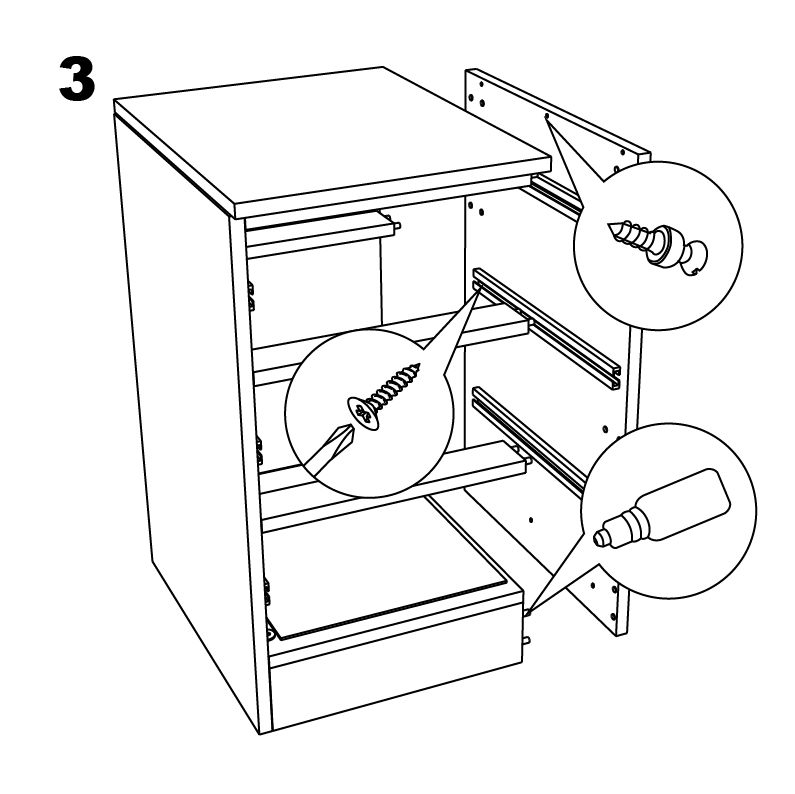 3