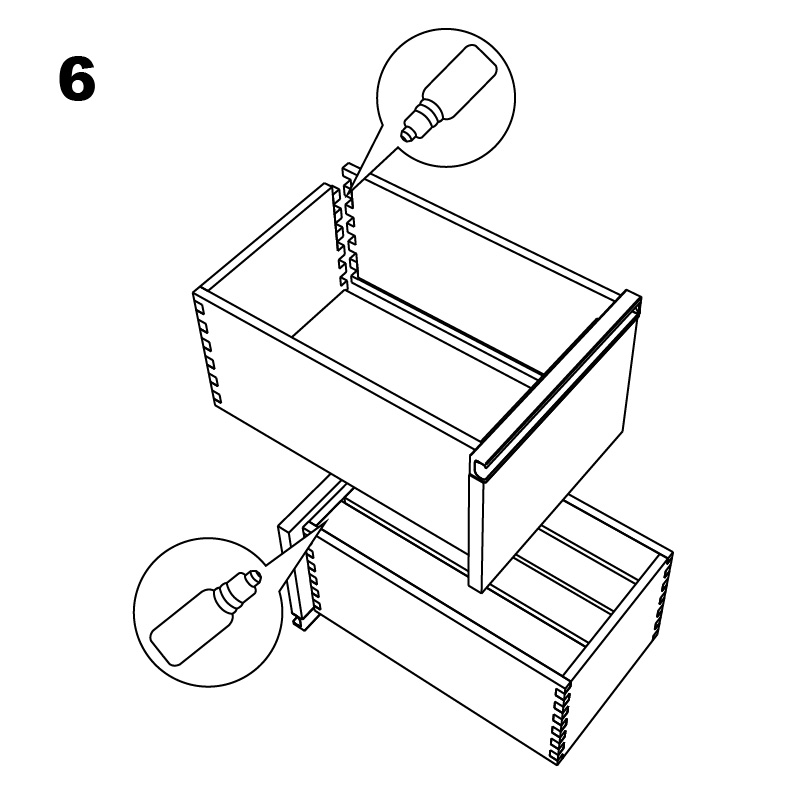 6