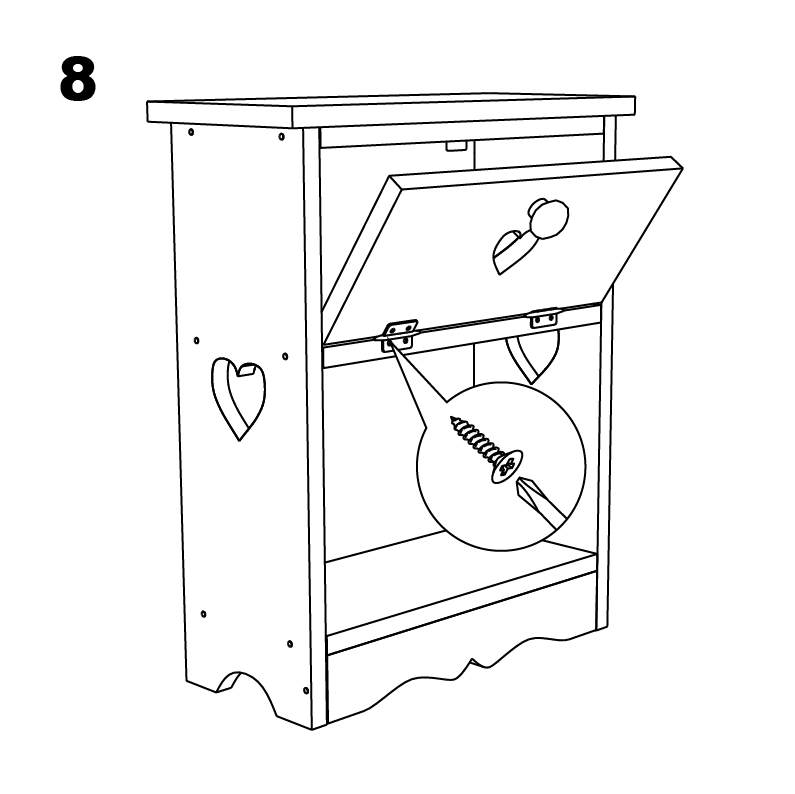 8