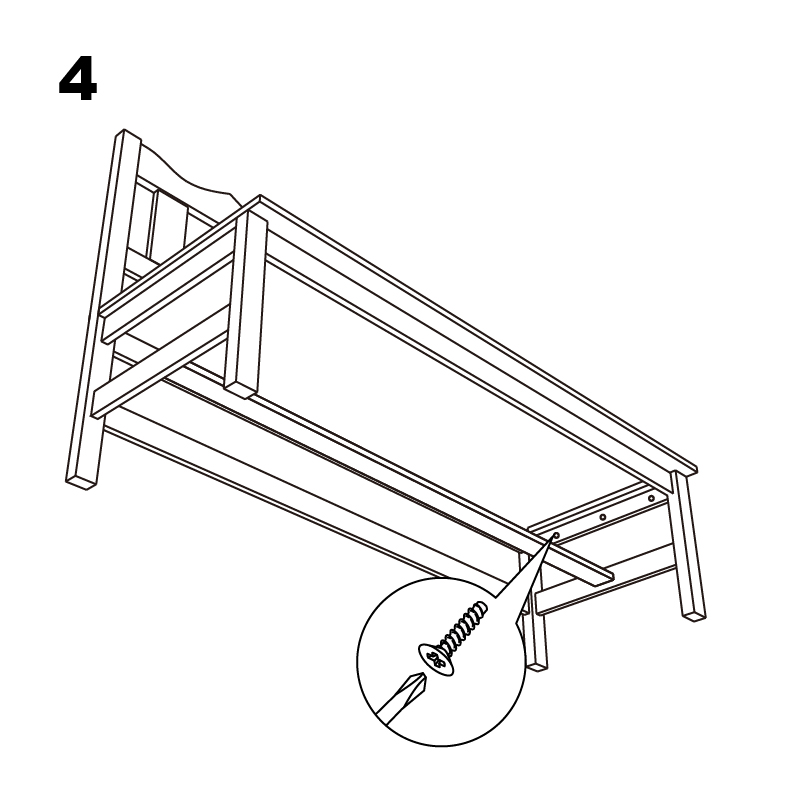 4