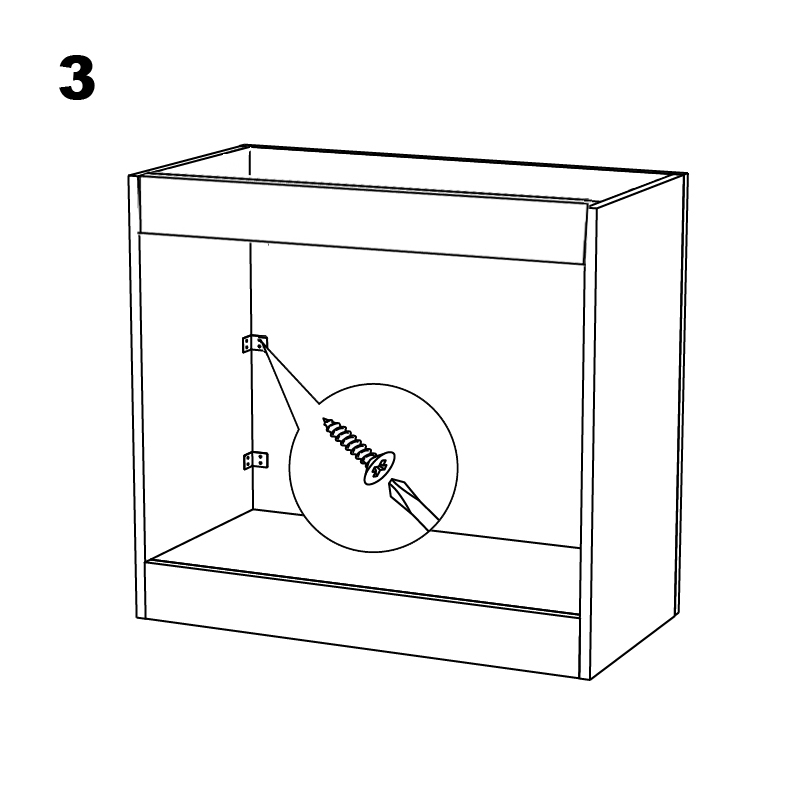 3