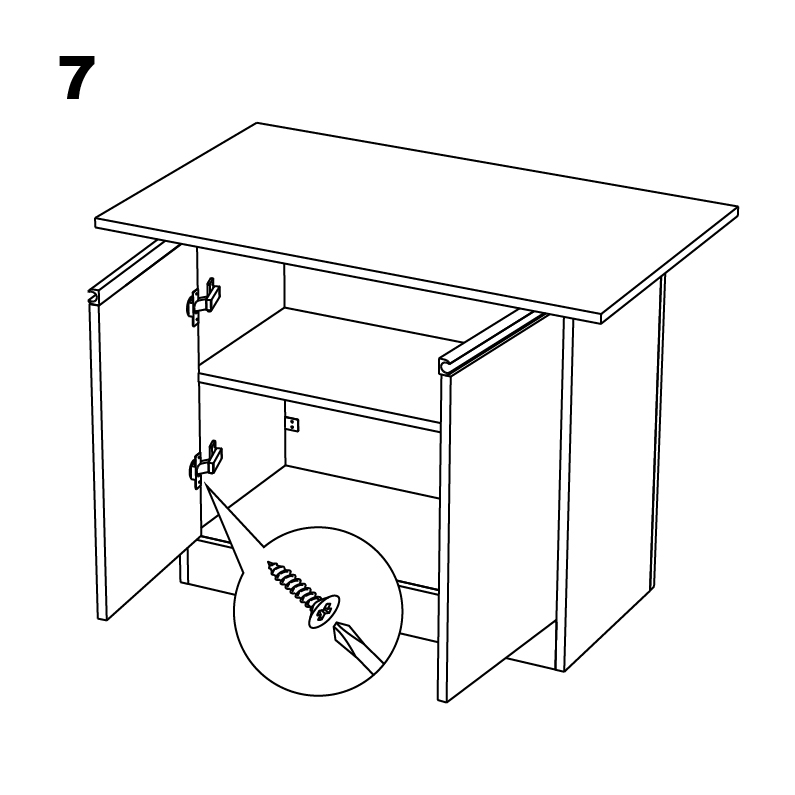 7