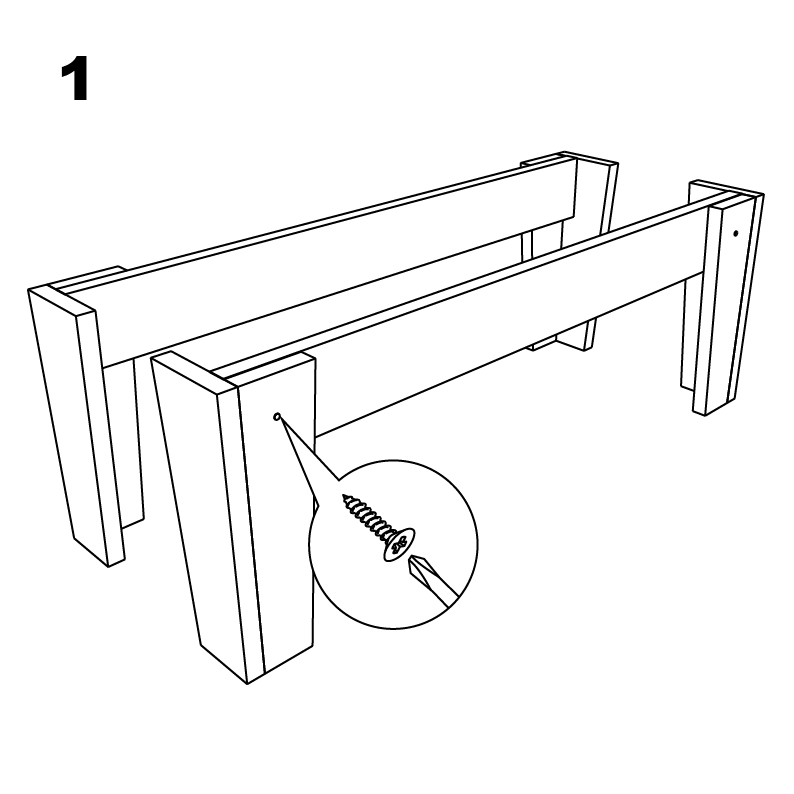 1