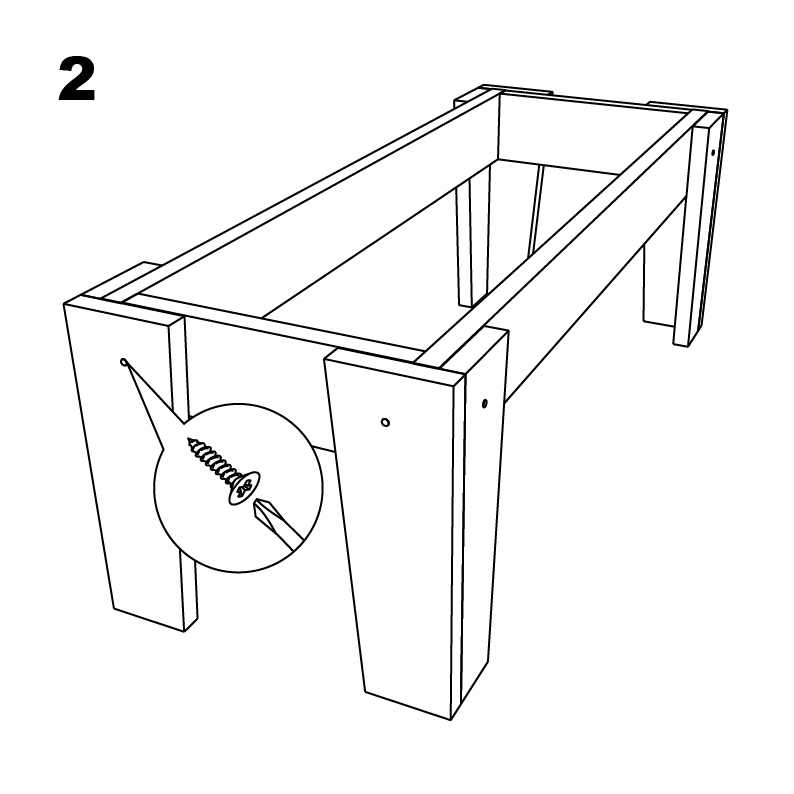 2