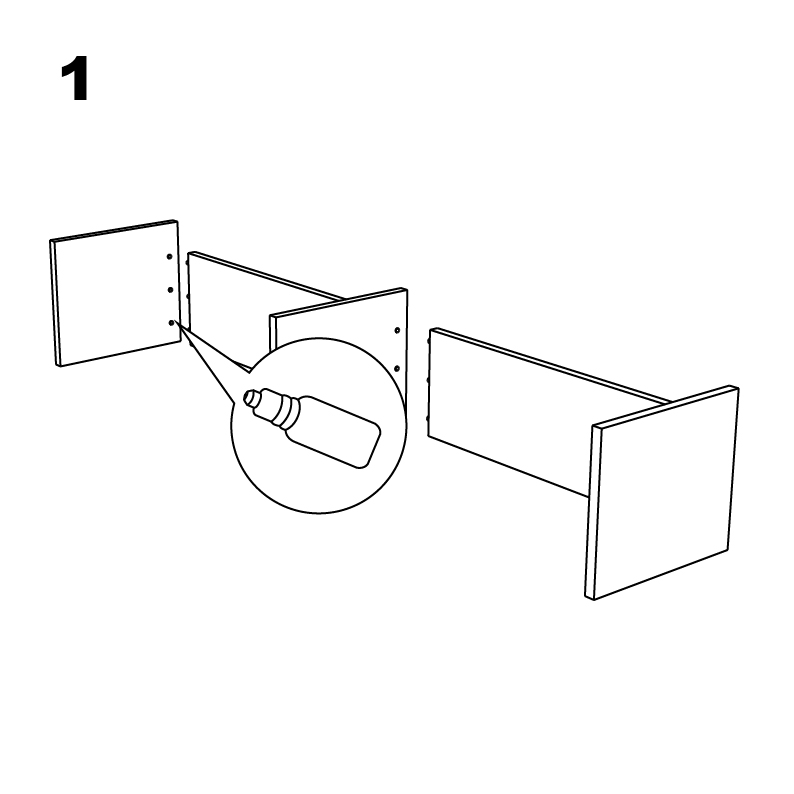 1