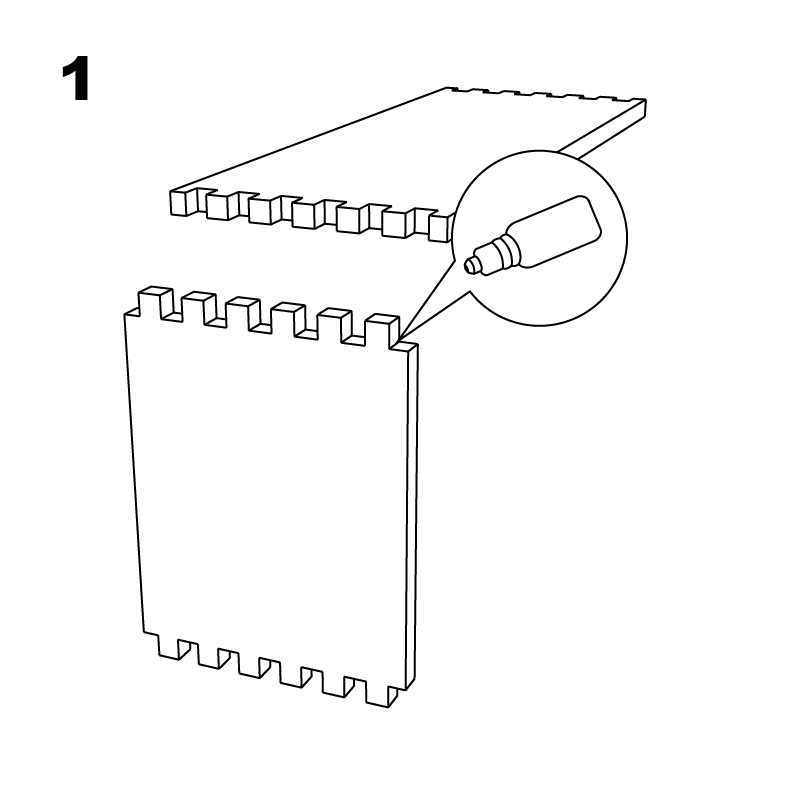 1