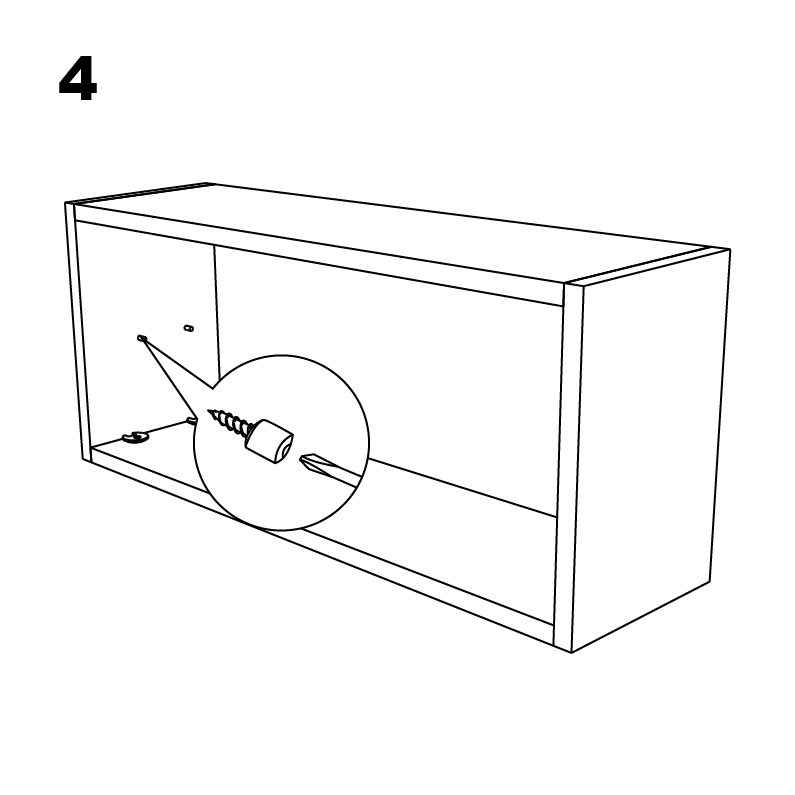 4