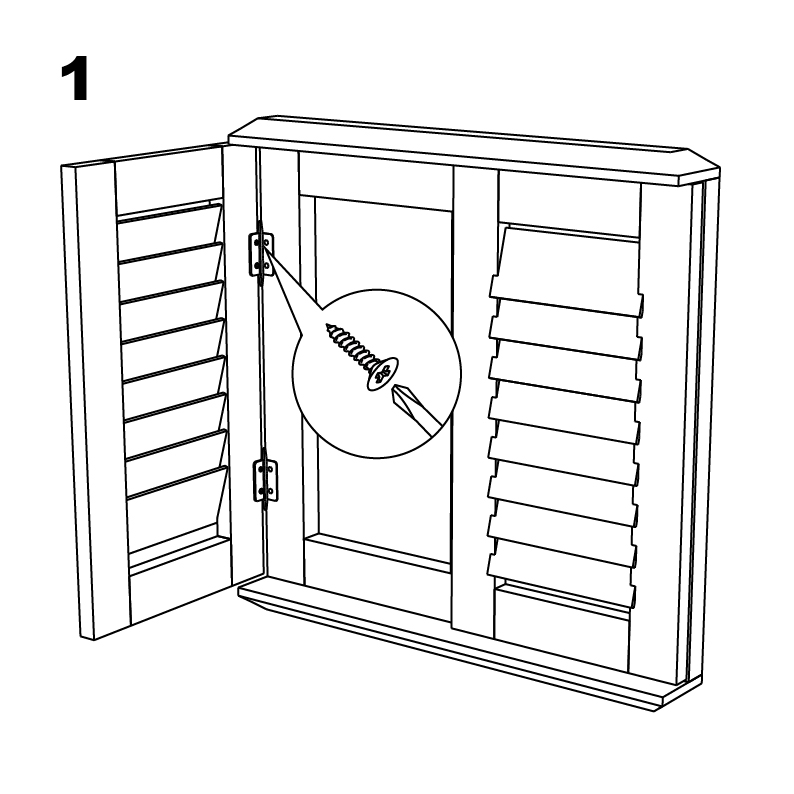 1