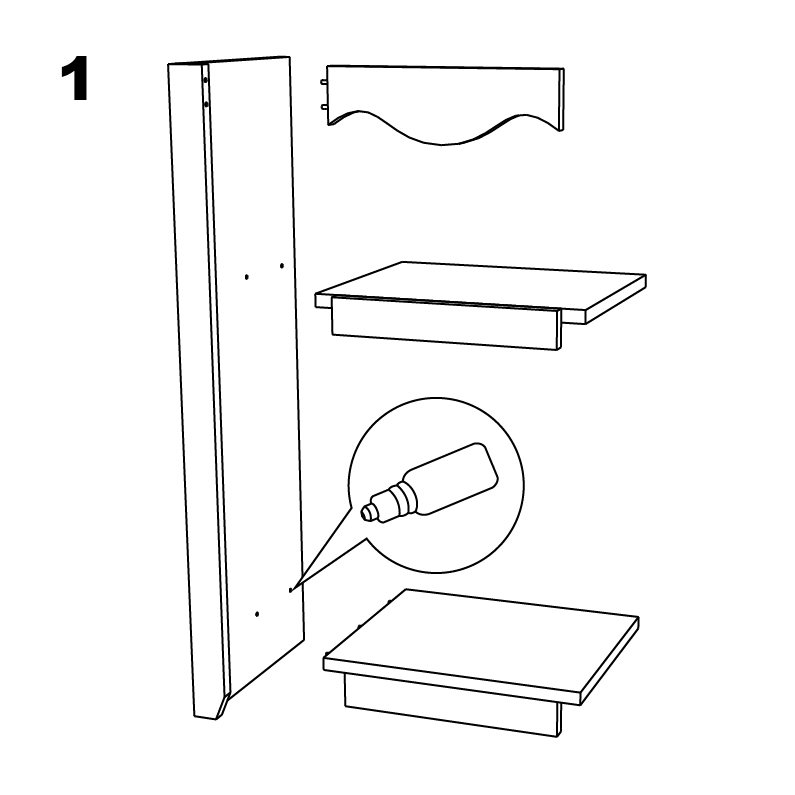 1