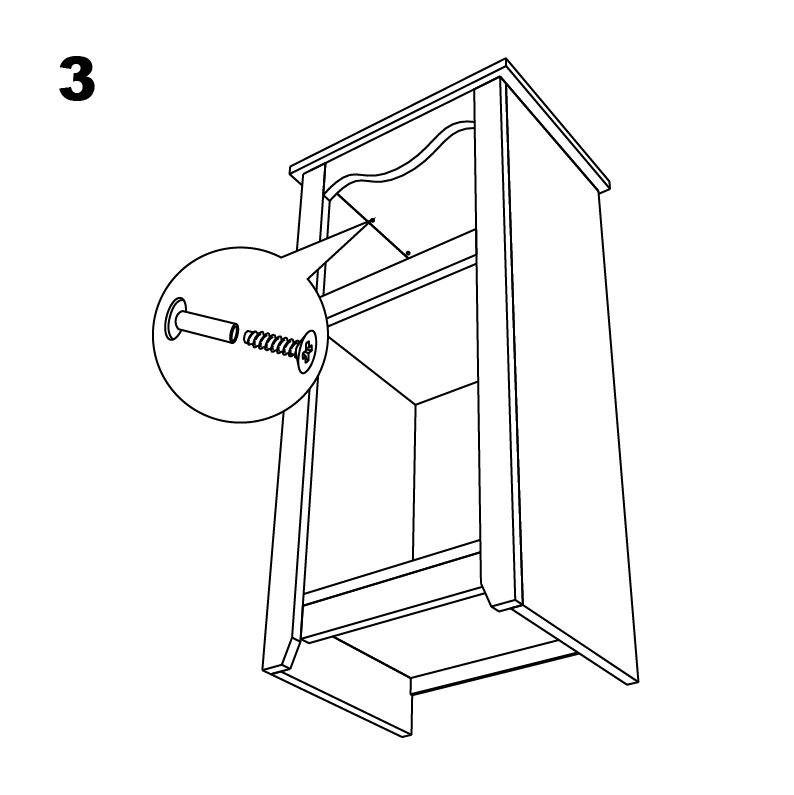 3