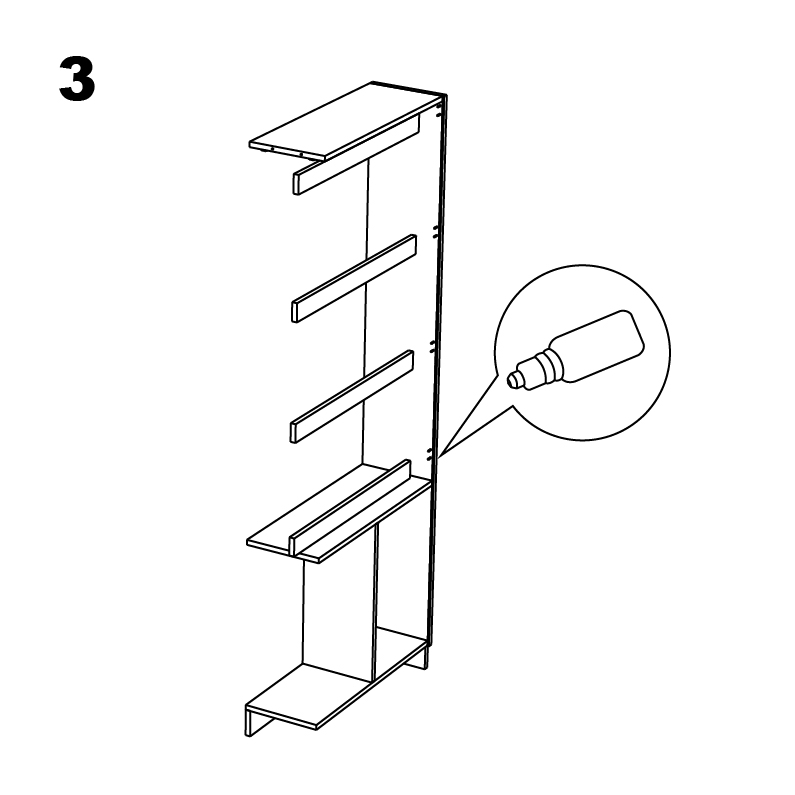 3