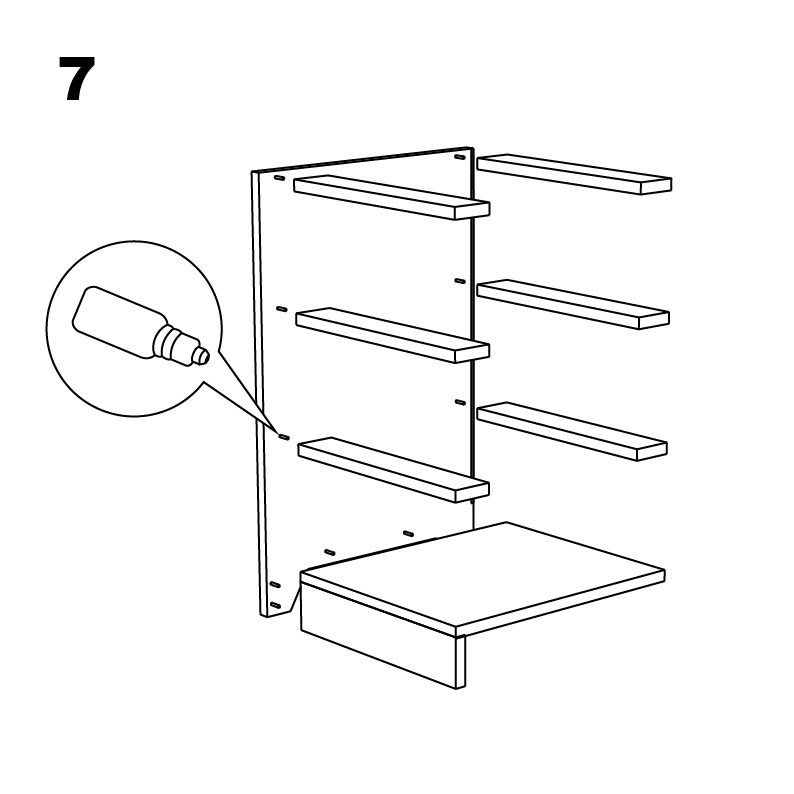 7