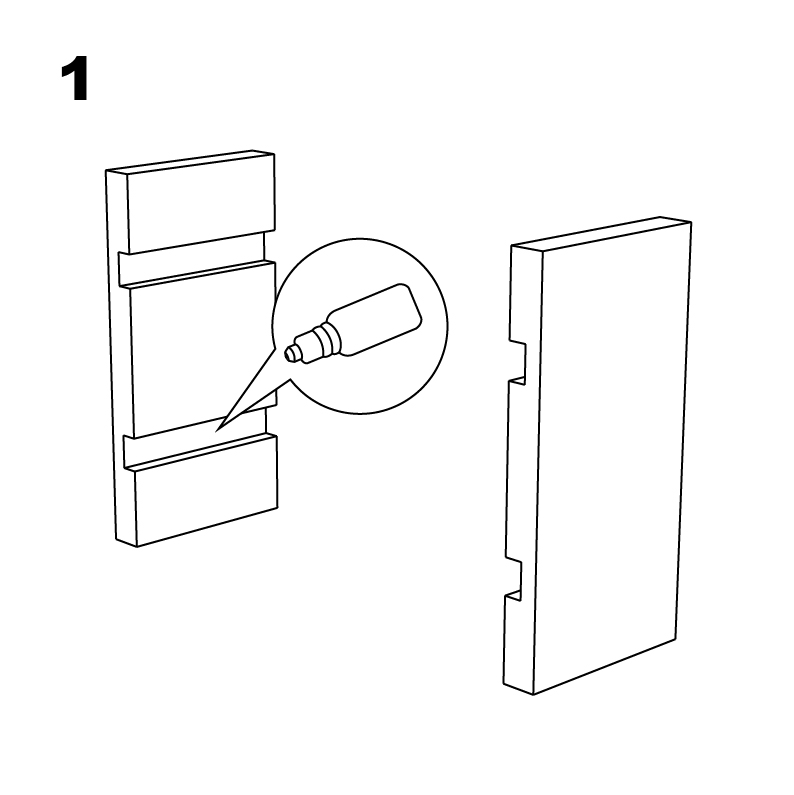 1